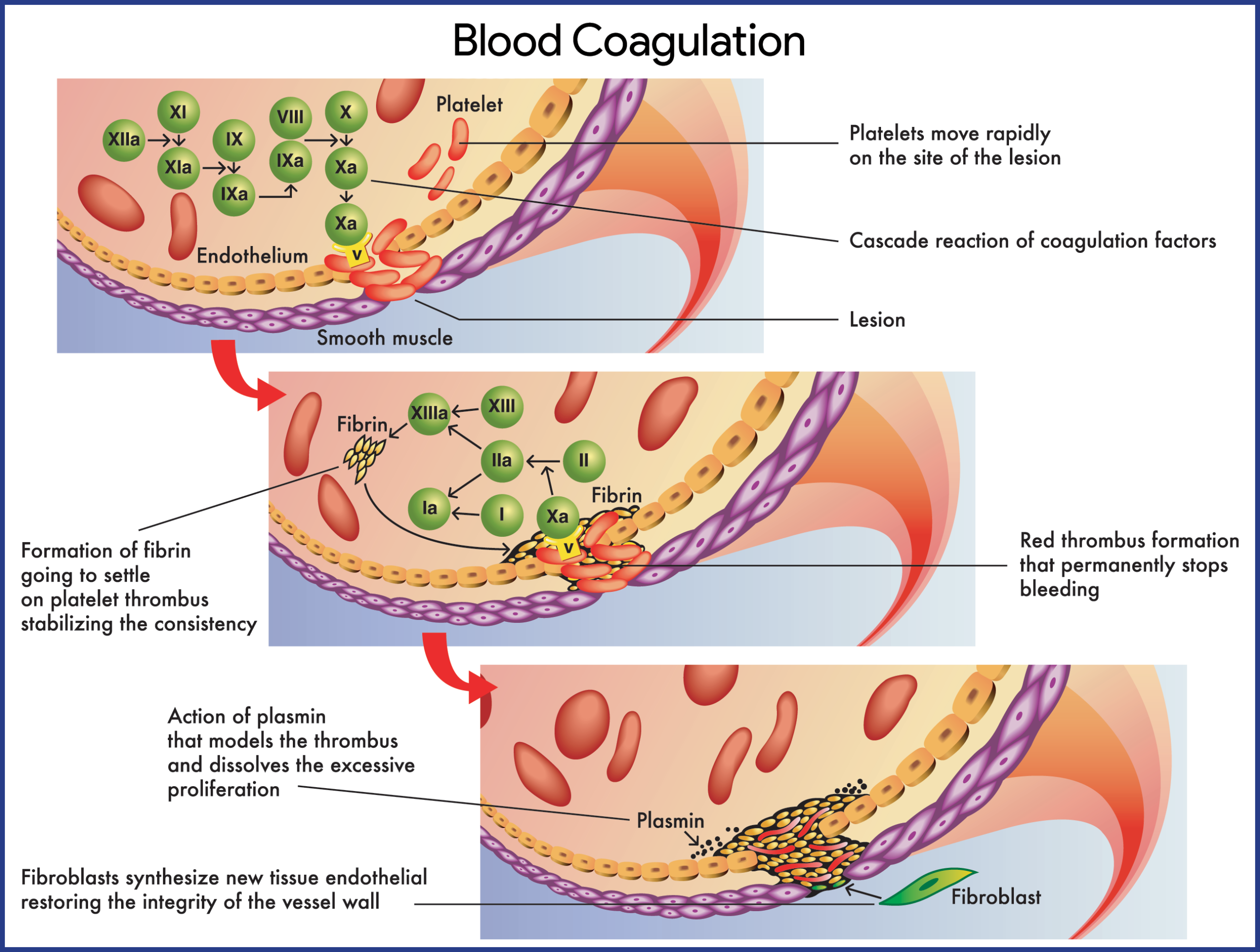 Blood Coagulation

XI
XIIa
XIa
IX
IXa
VIII
IXa
X
Xa
Xa
V
Platelet
Endothelium
Smooth muscle

Platelets move rapidly on the site of the lesion

Cascade reaction of coagulation factors

Lesion

Fibrin
XIIIa
XIII
IIa
II
Ia
I
Xa
V
Fibrin

Formation of fibrin going to settle on platelet thrombus stabilizing the consistency

Red thrombus formation that permanently stops bleeding

Action of plasmin that models the thrombus and dissolves the excessive proliferation

Plasmin

Fibroblasts synthesize new tissue endothelial restoring the integrity of the vessel wall

Fibroblast