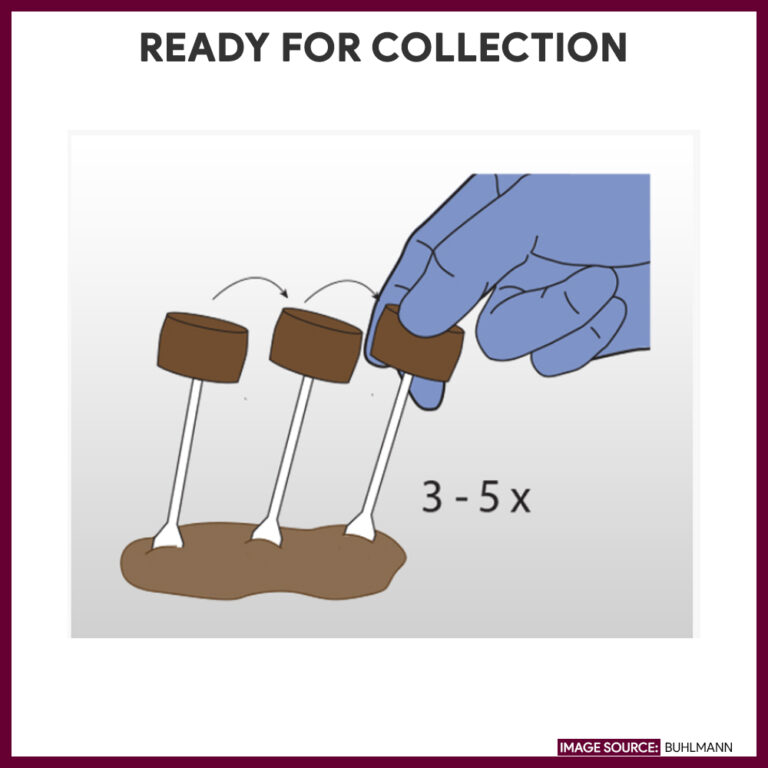 READY FOR COLLECTION

3 - 5 x

IMAGE SOURCE: BUHLMANN